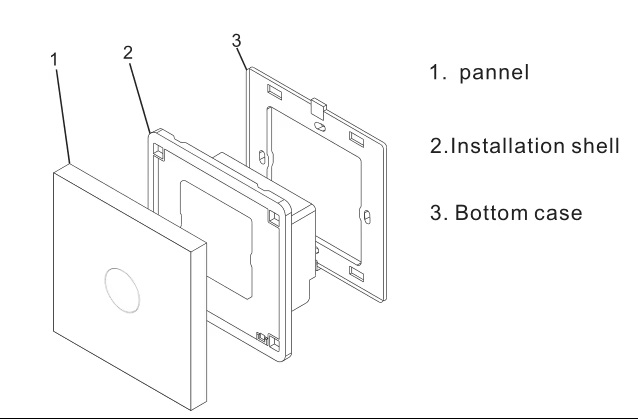 1
2
3

1. pannel

2.Installation shell

3. Bottom case